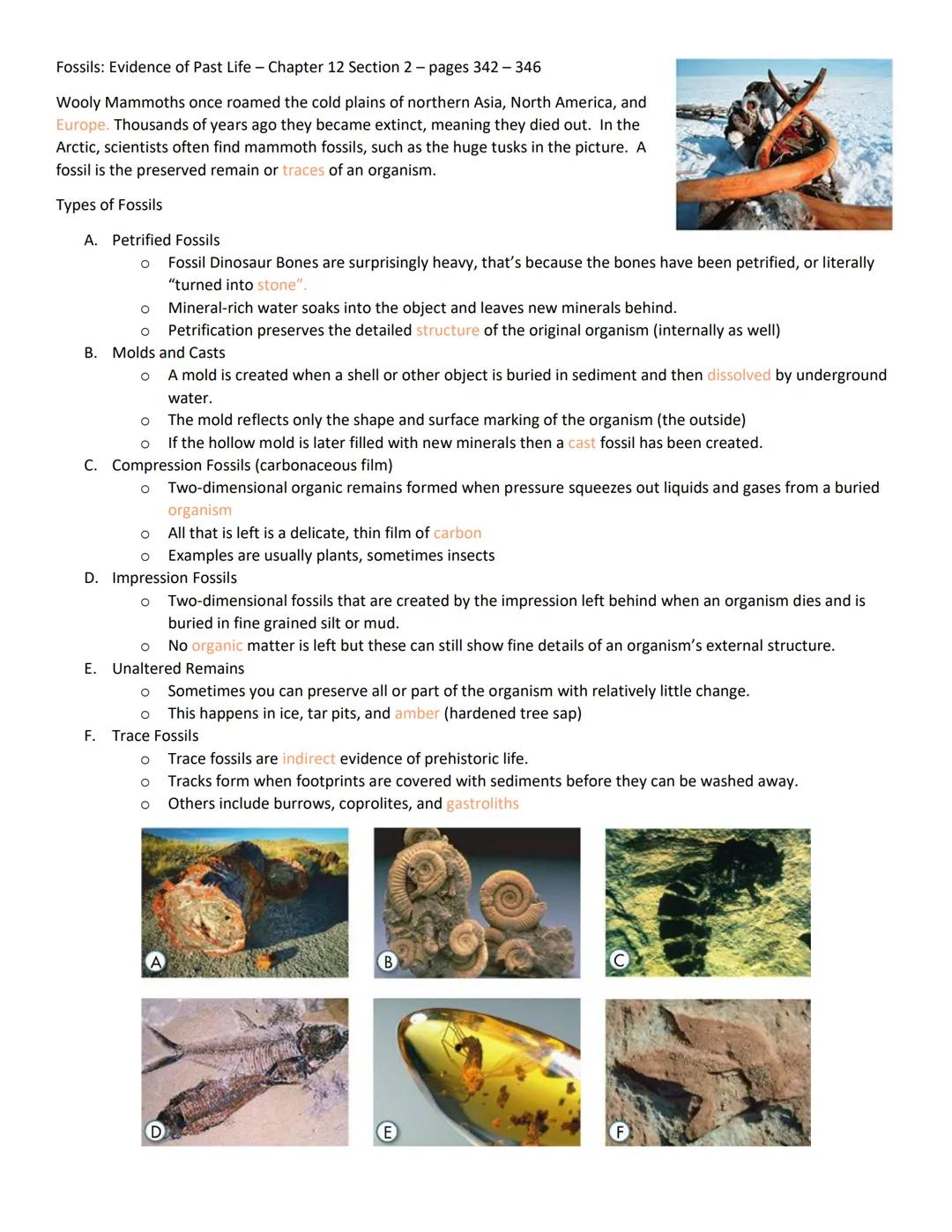 Fossils: Evidence of Past Life – Chapter 12 Section 2 – pages 342 – 346

Wooly Mammoths once roamed the cold plains of northern Asia, North America, and Europe. Thousands of years ago they became extinct, meaning they died out. In the Arctic, scientists often find mammoth fossils, such as the huge tusks in the picture. A fossil is the preserved remain or traces of an organism.

Types of Fossils

A. Petrified Fossils
o Fossil Dinosaur Bones are surprisingly heavy, that's because the bones have been petrified, or literally "turned into stone".
o Mineral-rich water soaks into the object and leaves new minerals behind.
o Petrification preserves the detailed structure of the original organism (internally as well)

B. Molds and Casts
o A mold is created when a shell or other object is buried in sediment and then dissolved by underground water.
o The mold reflects only the shape and surface marking of the organism (the outside)
o If the hollow mold is later filled with new minerals then a cast fossil has been created.

C. Compression Fossils (carbonaceous film)
o Two-dimensional organic remains formed when pressure squeezes out liquids and gases from a buried organism
o All that is left is a delicate, thin film of carbon
o Examples are usually plants, sometimes insects

D. Impression Fossils
o Two-dimensional fossils that are created by the impression left behind when an organism dies and is buried in fine grained silt or mud.
o No organic matter is left but these can still show fine details of an organism's external structure.

E. Unaltered Remains
o Sometimes you can preserve all or part of the organism with relatively little change.
o This happens in ice, tar pits, and amber (hardened tree sap)

F. Trace Fossils
o Trace fossils are indirect evidence of prehistoric life.
o Tracks form when footprints are covered with sediments before they can be washed away.
o Others include burrows, coprolites, and gastroliths

A

B

C

D

E

F