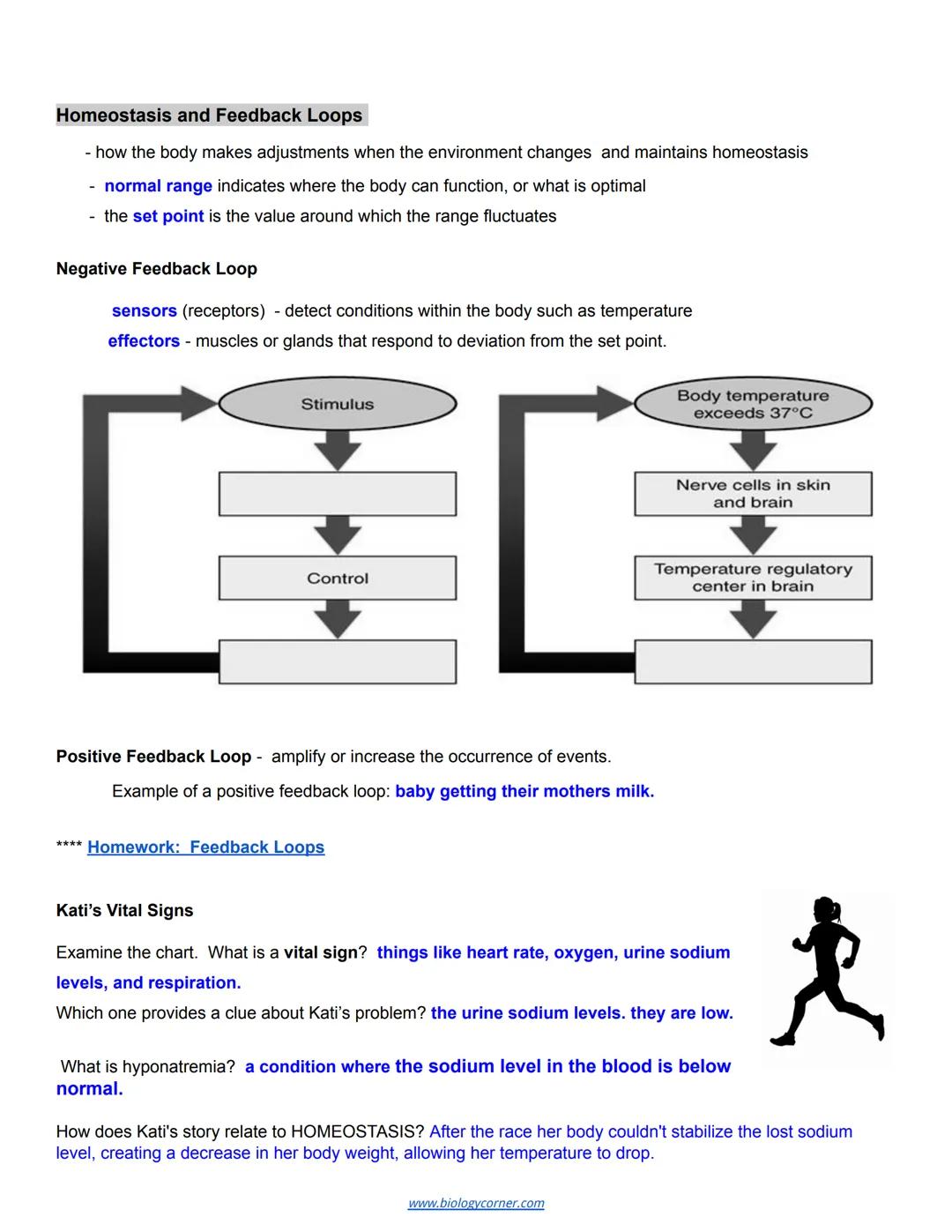 Homeostasis and Feedback Loops

- how the body makes adjustments when the environment changes and maintains homeostasis

- normal range indicates where the body can function, or what is optimal

- the set point is the value around which the range fluctuates

Negative Feedback Loop

sensors (receptors) - detect conditions within the body such as temperature

effectors - muscles or glands that respond to deviation from the set point.

Stimulus

Control

Body temperature exceeds 37°C

Nerve cells in skin and brain

Temperature regulatory center in brain

Positive Feedback Loop - amplify or increase the occurrence of events.

Example of a positive feedback loop: baby getting their mothers milk.

**** Homework: Feedback Loops

Kati's Vital Signs

Examine the chart. What is a vital sign? things like heart rate, oxygen, urine sodium levels, and respiration.

Which one provides a clue about Kati's problem? the urine sodium levels. they are low.

What is hyponatremia? a condition where the sodium level in the blood is below normal.

How does Kati's story relate to HOMEOSTASIS? After the race her body couldn't stabilize the lost sodium level, creating a decrease in her body weight, allowing her temperature to drop.

www.biologycorner.com