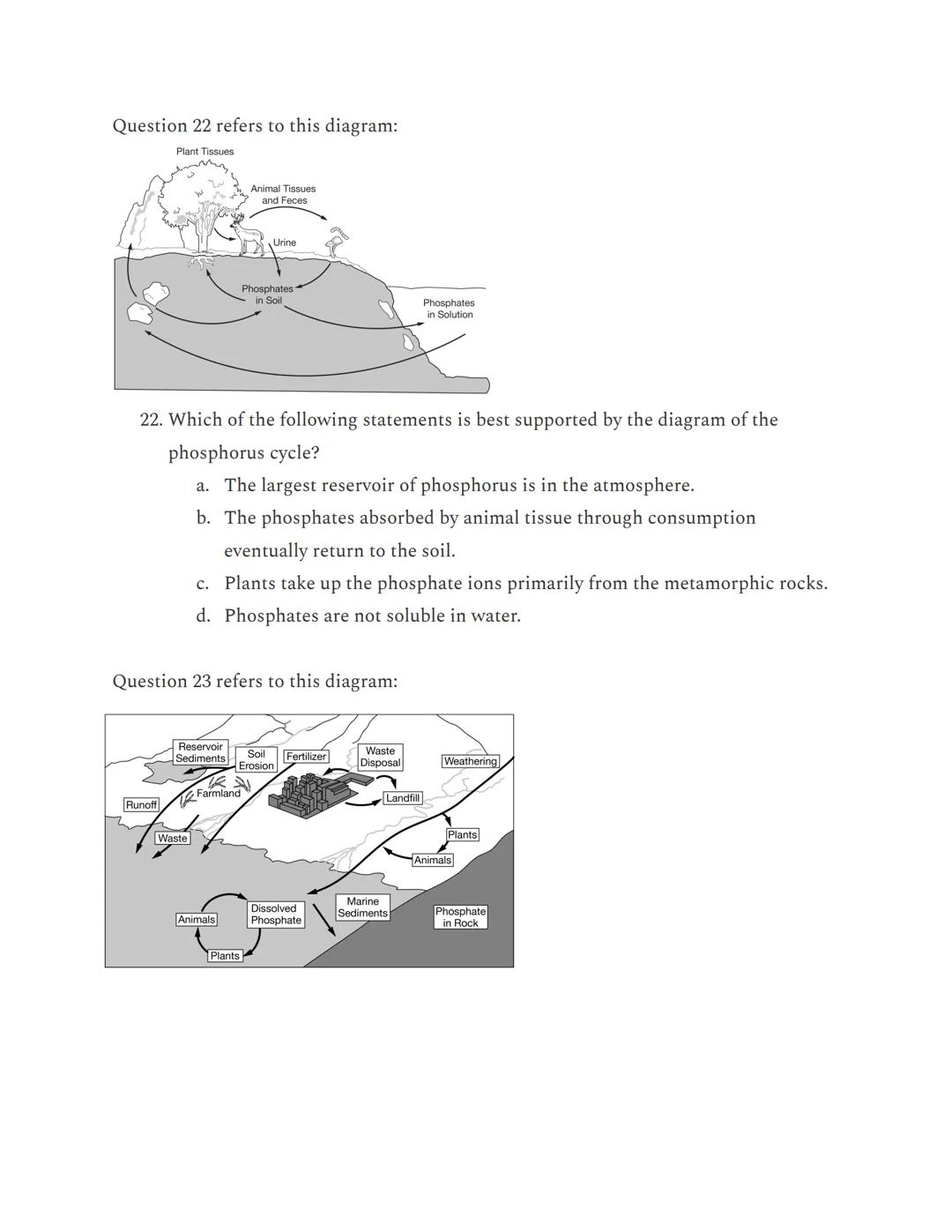 Question 22 refers to this diagram:

Plant Tissues

Animal Tissues and Feces

Urine

Phosphates in Soil

Phosphates in Solution

22. Which of the following statements is best supported by the diagram of the phosphorus cycle?

a. The largest reservoir of phosphorus is in the atmosphere.

b. The phosphates absorbed by animal tissue through consumption eventually return to the soil.

c. Plants take up the phosphate ions primarily from the metamorphic rocks.

d. Phosphates are not soluble in water.

Question 23 refers to this diagram:

Reservoir Sediments

Soil Erosion

Fertilizer

Waste Disposal

Weathering

Farmland

Runoff

Landfill

Waste

Plants

Animals

Animals

Dissolved Phosphate

Marine Sediments

Phosphate in Rock

Plants