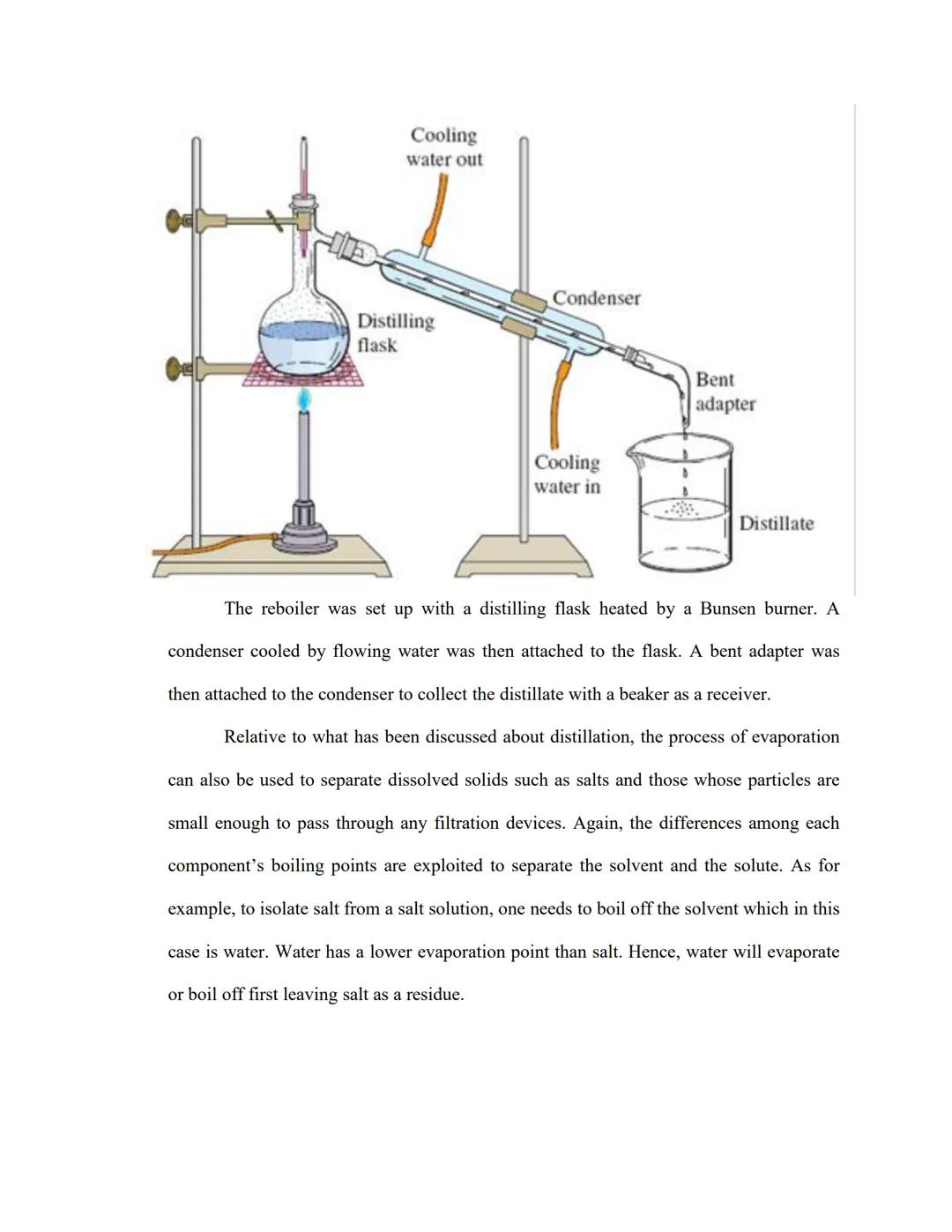 Cooling water out

Distilling flask

Condenser

Bent adapter

Cooling water in

Distillate

The reboiler was set up with a distilling flask heated by a Bunsen burner. A condenser cooled by flowing water was then attached to the flask. A bent adapter was then attached to the condenser to collect the distillate with a beaker as a receiver.

Relative to what has been discussed about distillation, the process of evaporation can also be used to separate dissolved solids such as salts and those whose particles are small enough to pass through any filtration devices. Again, the differences among each component's boiling points are exploited to separate the solvent and the solute. As for example, to isolate salt from a salt solution, one needs to boil off the solvent which in this case is water. Water has a lower evaporation point than salt. Hence, water will evaporate or boil off first leaving salt as a residue.