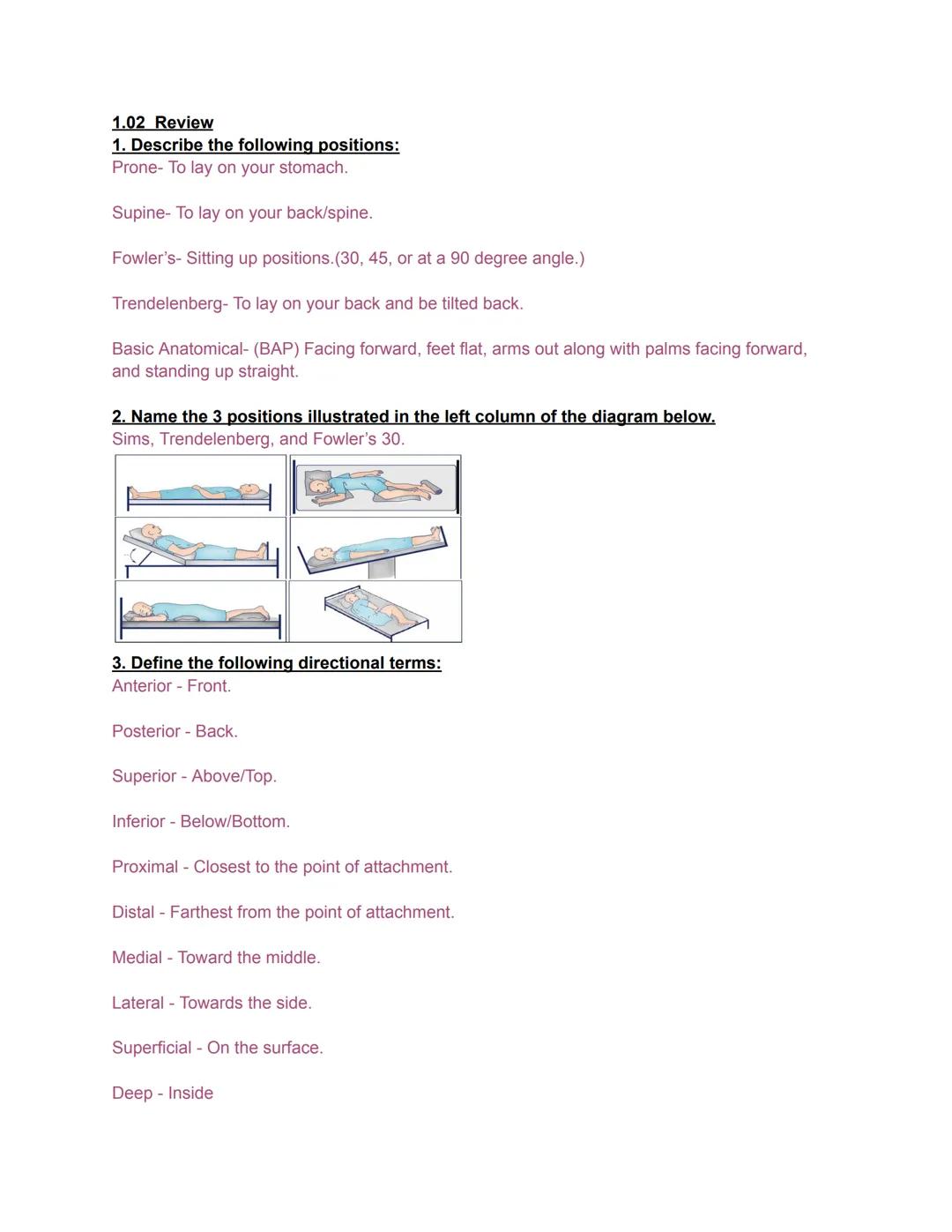 1.02 Review
1. Describe the following positions:
Prone- To lay on your stomach.

Supine- To lay on your back/spine.

Fowler's- Sitting up positions.(30, 45, or at a 90 degree angle.)

Trendelenberg- To lay on your back and be tilted back.

Basic Anatomical- (BAP) Facing forward, feet flat, arms out along with palms facing forward, and standing up straight.

2. Name the 3 positions illustrated in the left column of the diagram below.
Sims, Trendelenberg, and Fowler's 30.

3. Define the following directional terms:
Anterior - Front.

Posterior - Back.

Superior - Above/Top.

Inferior - Below/Bottom.

Proximal - Closest to the point of attachment.

Distal - Farthest from the point of attachment.

Medial - Toward the middle.

Lateral - Towards the side.

Superficial - On the surface.

Deep - Inside