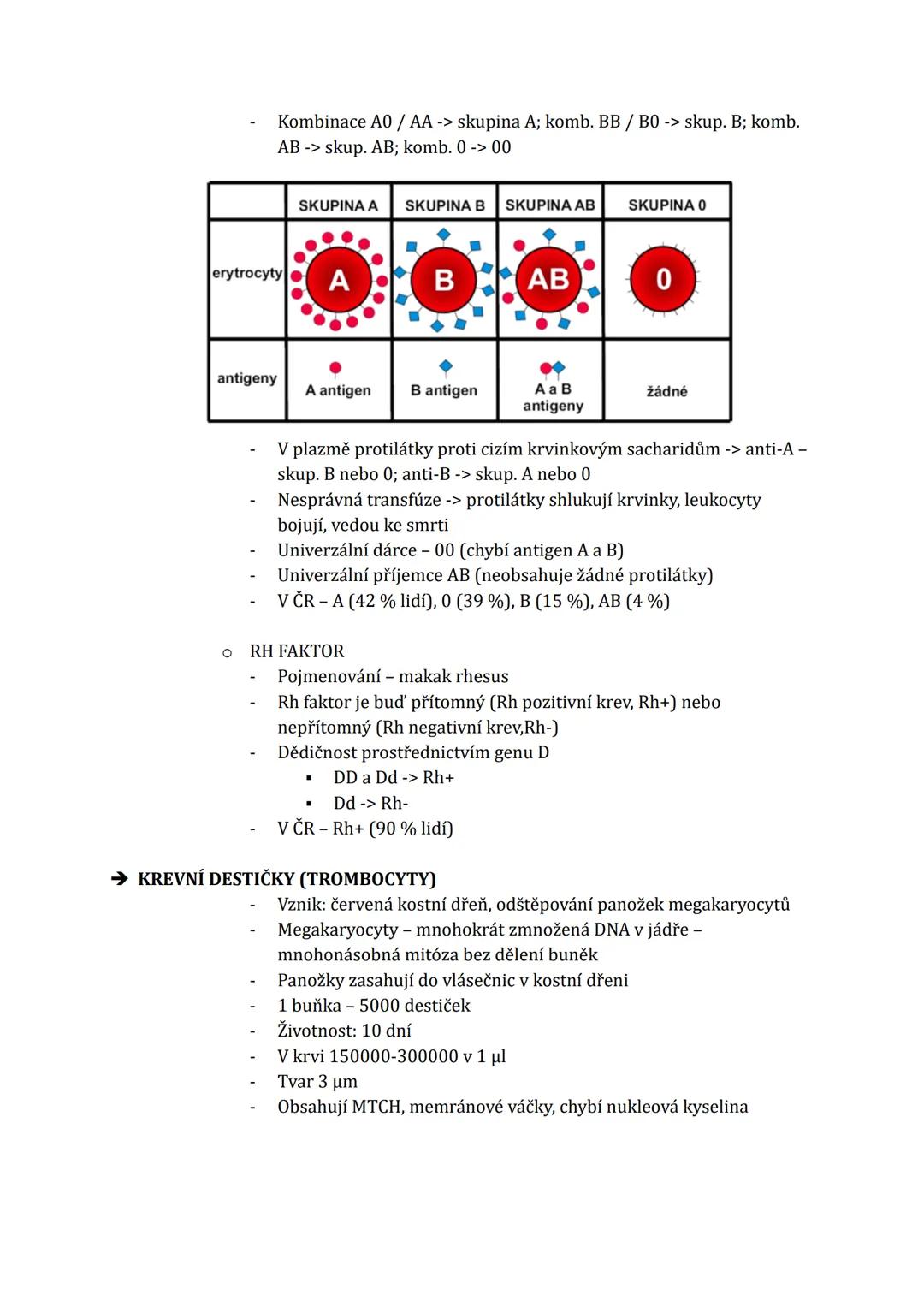 - Kombinace A0 / AA -> skupina A; komb. BB / B0 -> skup. B; komb. AB -> skup. AB; komb. 0 -> 00

|  | SKUPINA A | SKUPINA B | SKUPINA AB | SKUPINA 0 |
|---|---|---|---|---|
| erytrocyty | A | B | AB | 0 |
| antigeny | A antigen | B antigen | A a B antigeny | žádné |

- V plazmě protilátky proti cizím krvinkovým sacharidům -> anti-A – skup. B nebo 0; anti-B -> skup. A nebo 0
- Nesprávná transfúze -> protilátky shlukují krvinky, leukocyty bojují, vedou ke smrti
- Univerzální dárce – 00 (chybí antigen A a B)
- Univerzální příjemce AB (neobsahuje žádné protilátky)
- V ČR – A (42 % lidí), 0 (39 %), B (15 %), AB (4 %)

o RH FAKTOR
- Pojmenování – makak rhesus
- Rh faktor je buď přítomný (Rh pozitivní krev, Rh+) nebo nepřítomný (Rh negativní krev,Rh-)
- Dědičnost prostřednictvím genu D
  ▪ DD a Dd -> Rh+
  ▪ Dd -> Rh-
- V ČR – Rh+ (90 % lidí)

➔ KREVNÍ DESTIČKY (TROMBOCYTY)
- Vznik: červená kostní dřeň, odštěpování panožek megakaryocytů
- Megakaryocyty – mnohokrát zmnožená DNA v jádře – mnohonásobná mitóza bez dělení buněk
- Panožky zasahují do vlásečnic v kostní dřeni
- 1 buňka – 5000 destiček
- Životnost: 10 dní
- V krvi 150000-300000 v 1 µl
- Tvar 3 µm
- Obsahují MTCH, memránové váčky, chybí nukleová kyselina