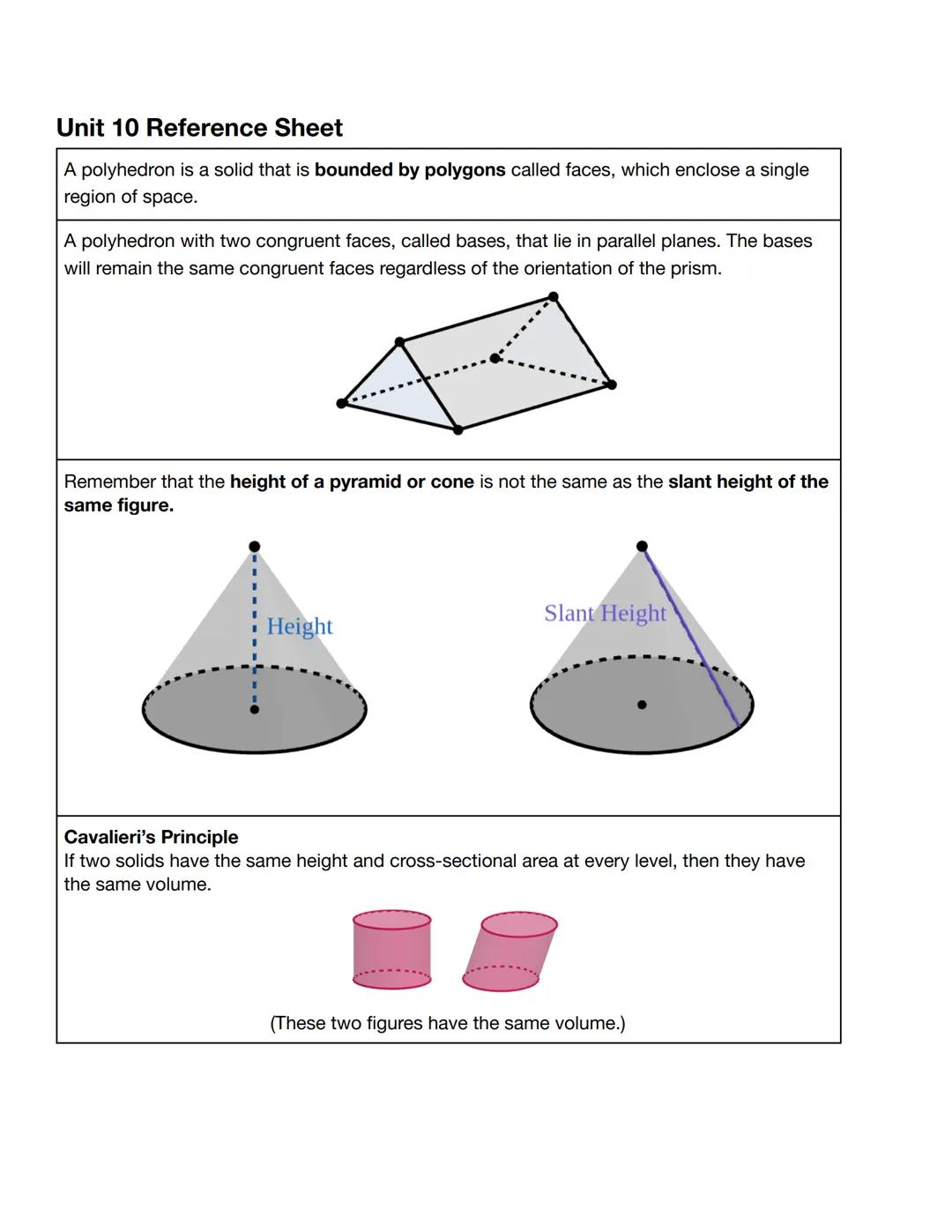 Unit 10 Reference Sheet

A polyhedron is a solid that is bounded by polygons called faces, which enclose a single region of space.

A polyhedron with two congruent faces, called bases, that lie in parallel planes. The bases will remain the same congruent faces regardless of the orientation of the prism.

Remember that the height of a pyramid or cone is not the same as the slant height of the same figure.

Height

Slant Height

Cavalieri's Principle
If two solids have the same height and cross-sectional area at every level, then they have the same volume.

(These two figures have the same volume.)